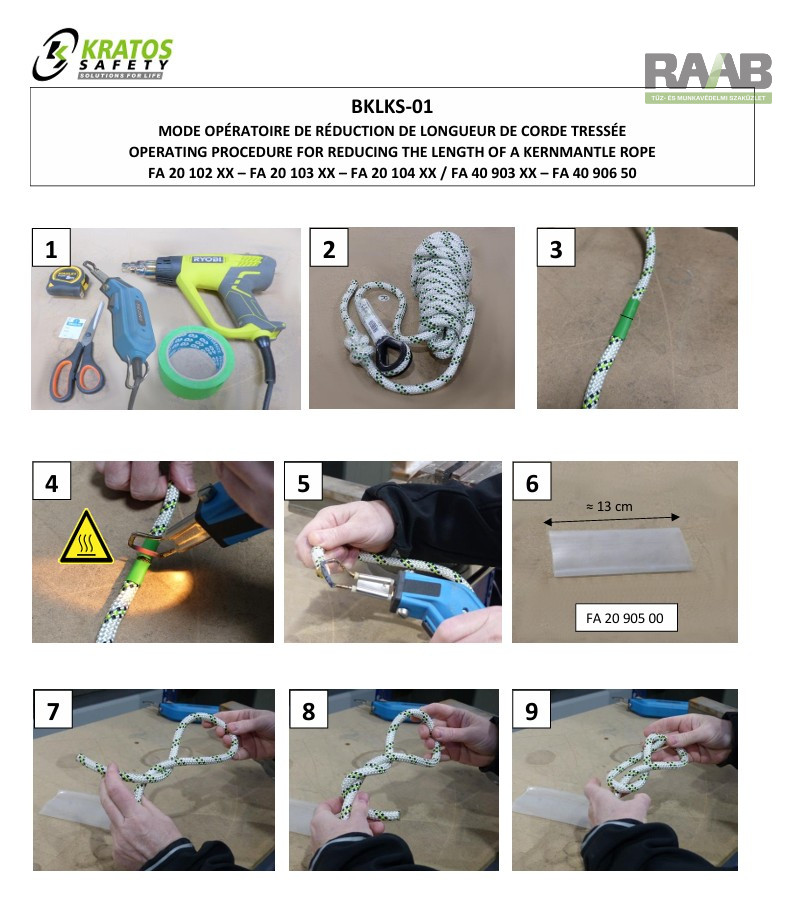 KRATOS SAFETY SOLUTIONS FOR LIFE

RAAB TŰZ- ÉS MUNKAVÉDELMI SZAKÜZLET

BKLKS-01
MODE OPÉRATOIRE DE RÉDUCTION DE LONGUEUR DE CORDE TRESSÉE
OPERATING PROCEDURE FOR REDUCING THE LENGTH OF A KERNMANTLE ROPE
FA 20 102 XX – FA 20 103 XX – FA 20 104 XX / FA 40 903 XX – FA 40 906 50

1

RYOBI

2

3

4

5

6

≈ 13 cm

FA 20 905 00

7

8

9